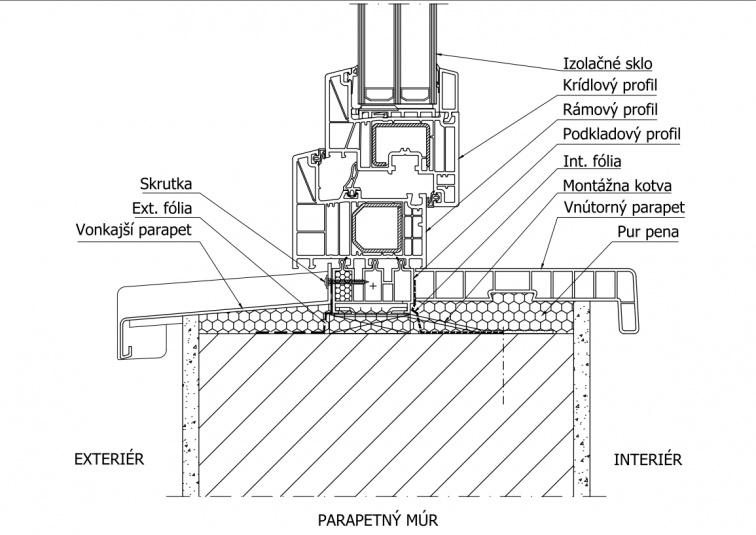 Izolačné sklo
Krídlový profil
Rámový profil
Podkladový profil
Int. fólia
Montážna kotva
Vnútorný parapet
Pur pena
Skrutka
Ext. fólia
Vonkajší parapet

EXTERIÉR
INTERIÉR
PARAPETNÝ MÚR