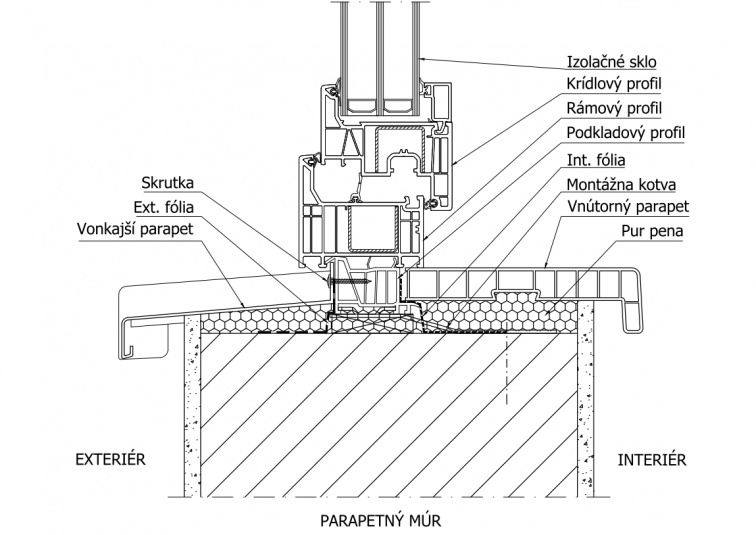 Izolačné sklo
Krídlový profil
Rámový profil
Podkladový profil
Int. fólia
Montážna kotva
Vnútorný parapet
Pur pena
Skrutka
Ext. fólia
Vonkajší parapet

EXTERIÉR
INTERIÉR

PARAPETNÝ MÚR