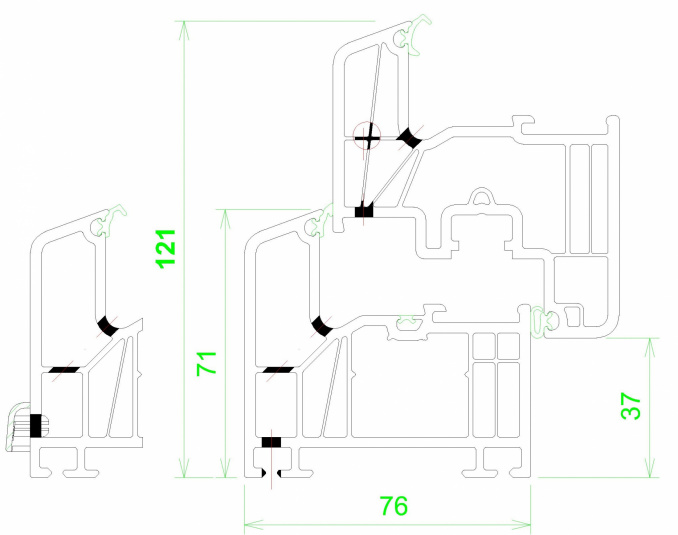 121
71
37
76